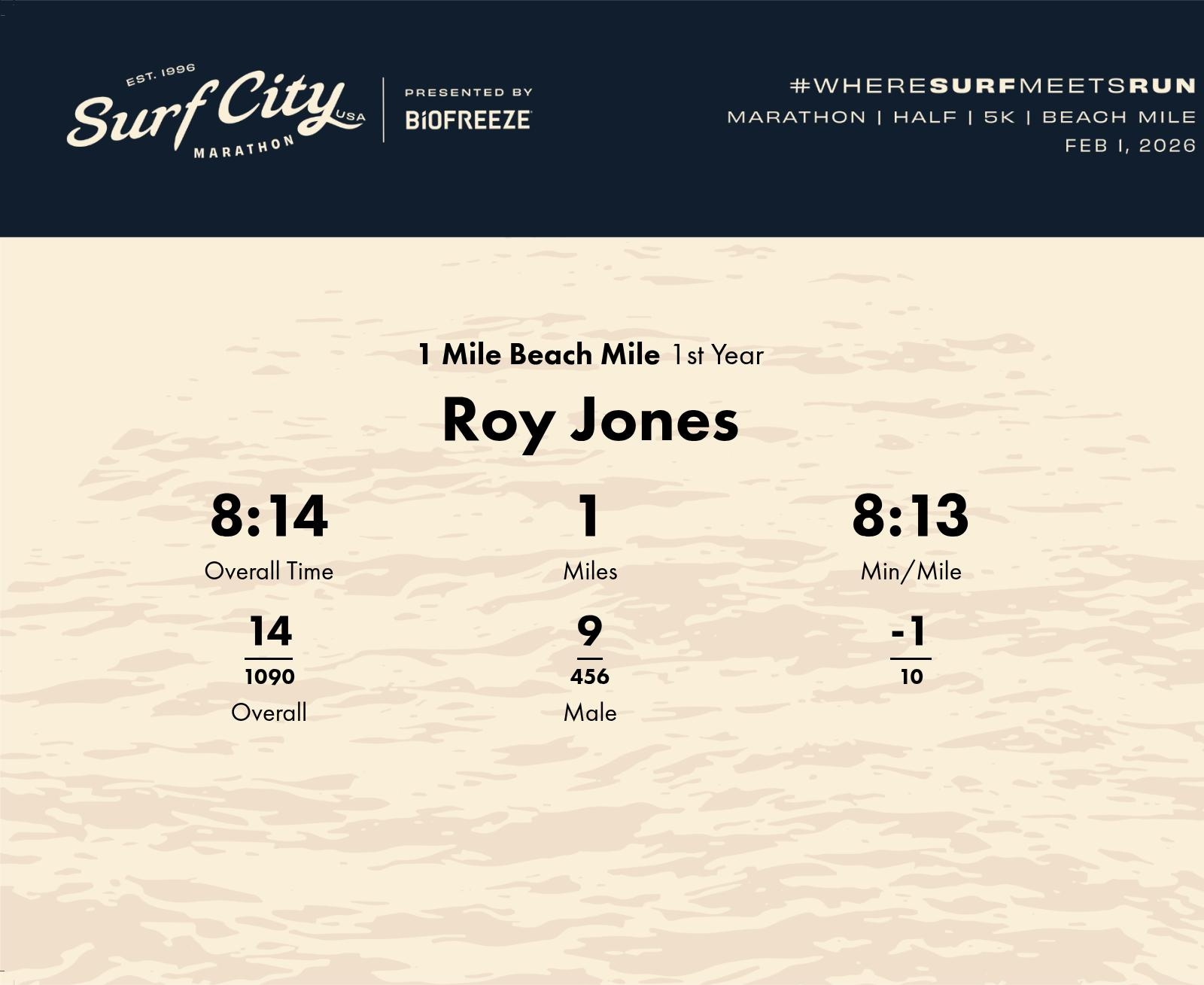 EST. 1996
Surf City USA
MARATHON

PRESENTED BY
BIOFREEZE

#WHERESURFMEETSRUN
MARATHON | HALF | 5K | BEACH MILE
FEB 1, 2026

1 Mile Beach Mile 1st Year

Roy Jones

8:14
Overall Time

1
Miles

8:13
Min/Mile

14
1090
Overall

9
456
Male

-1
10